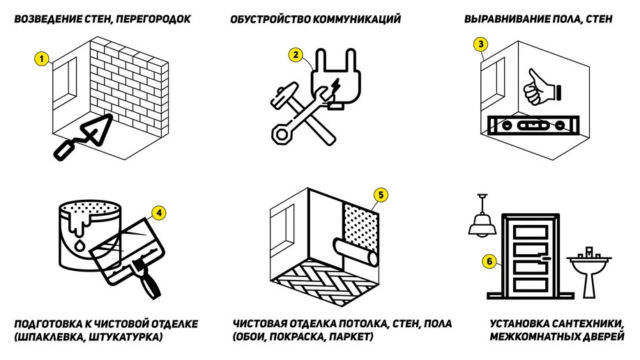 ВОЗВЕДЕНИЕ СТЕН, ПЕРЕГОРОДОК

1

ОБУСТРОЙСТВО КОММУНИКАЦИЙ

2

ВЫРАВНИВАНИЕ ПОЛА, СТЕН

3

4

ПОДГОТОВКА К ЧИСТОВОЙ ОТДЕЛКЕ (ШПАКЛЕВКА, ШТУКАТУРКА)

5

ЧИСТОВАЯ ОТДЕЛКА ПОТОЛКА, СТЕН, ПОЛА (ОБОИ, ПОКРАСКА, ПАРКЕТ)

6

УСТАНОВКА САНТЕХНИКИ, МЕЖКОМНАТНЫХ ДВЕРЕЙ