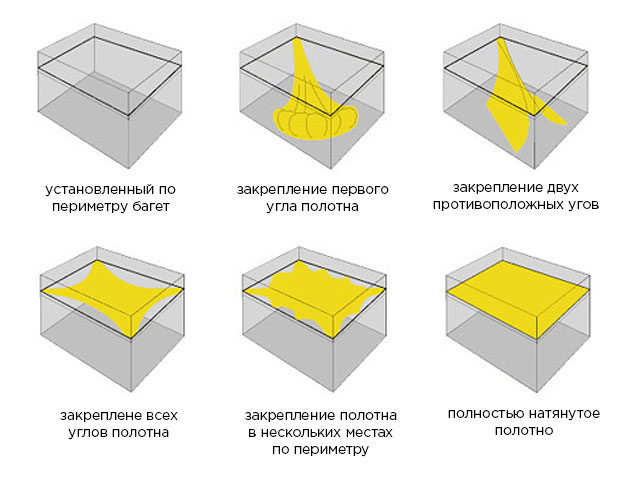 установленный по периметру багет

закрепление первого угла полотна

закрепление двух противоположных угов

закреплене всех углов полотна

закрепление полотна в нескольких местах по периметру

полностью натянутое полотно